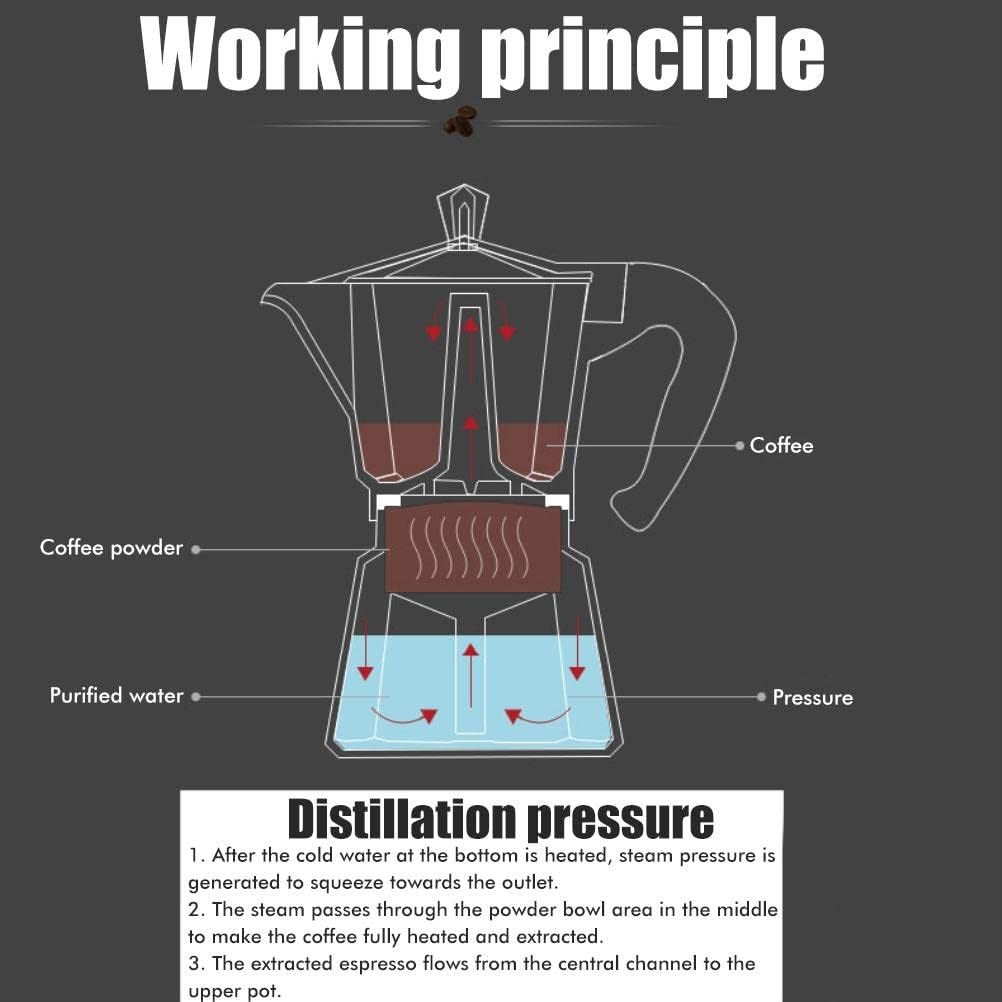 Working principle

Coffee

Coffee powder

Purified water

Pressure

Distillation pressure

1. After the cold water at the bottom is heated, steam pressure is generated to squeeze towards the outlet.

2. The steam passes through the powder bowl area in the middle to make the coffee fully heated and extracted.

3. The extracted espresso flows from the central channel to the upper pot.